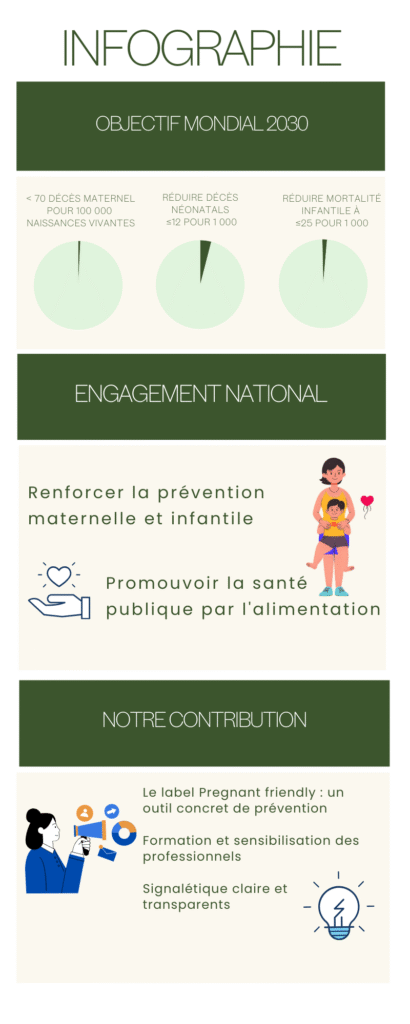 INFOGRAPHIE

OBJECTIF MONDIAL 2030

< 70 DÉCÈS MATERNEL POUR 100 000 NAISSANCES VIVANTES

RÉDUIRE DÉCÈS NÉONATALS ≤12 POUR 1 000

RÉDUIRE MORTALITÉ INFANTILE À ≤25 POUR 1 000

ENGAGEMENT NATIONAL

Renforcer la prévention maternelle et infantile

Promouvoir la santé publique par l'alimentation

NOTRE CONTRIBUTION

Le label Pregnant friendly : un outil concret de prévention

Formation et sensibilisation des professionnels

Signalétique claire et transparents