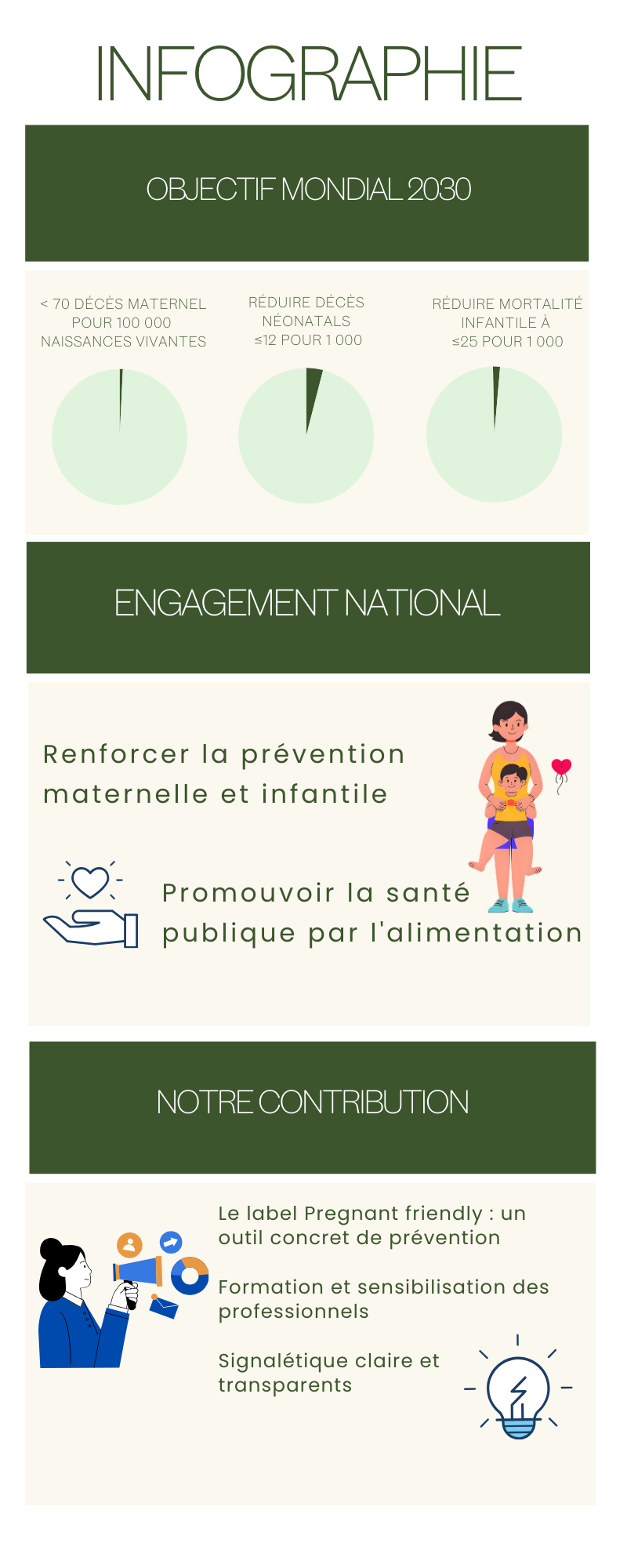 INFOGRAPHIE

OBJECTIF MONDIAL 2030

< 70 DÉCÈS MATERNEL POUR 100 000 NAISSANCES VIVANTES

RÉDUIRE DÉCÈS NÉONATALS ≤12 POUR 1 000

RÉDUIRE MORTALITÉ INFANTILE À ≤25 POUR 1 000

ENGAGEMENT NATIONAL

Renforcer la prévention maternelle et infantile

Promouvoir la santé publique par l'alimentation

NOTRE CONTRIBUTION

Le label Pregnant friendly : un outil concret de prévention

Formation et sensibilisation des professionnels

Signalétique claire et transparents